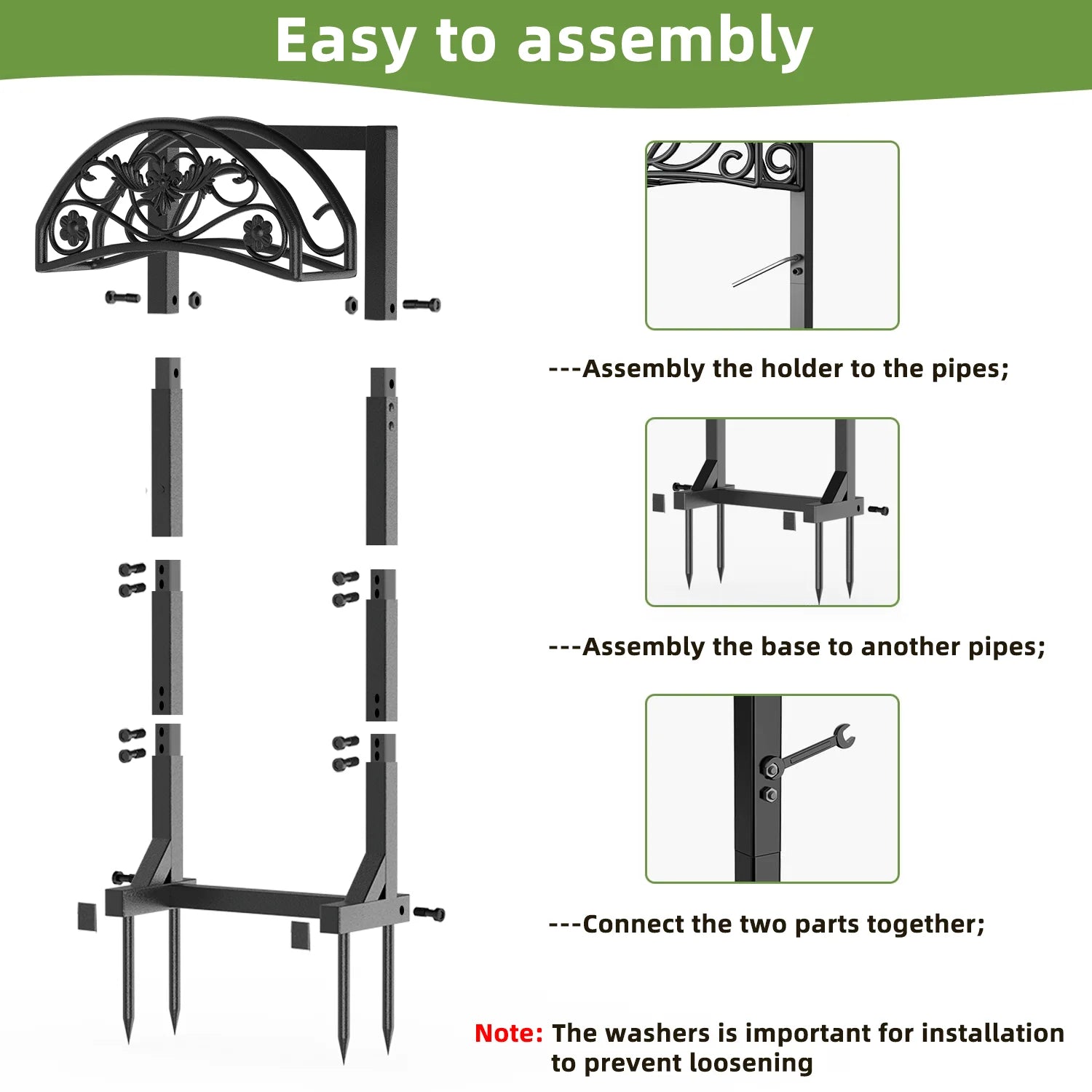 Easy to assembly

---Assembly the holder to the pipes;

---Assembly the base to another pipes;

---Connect the two parts together;

Note: The washers is important for installation to prevent loosening