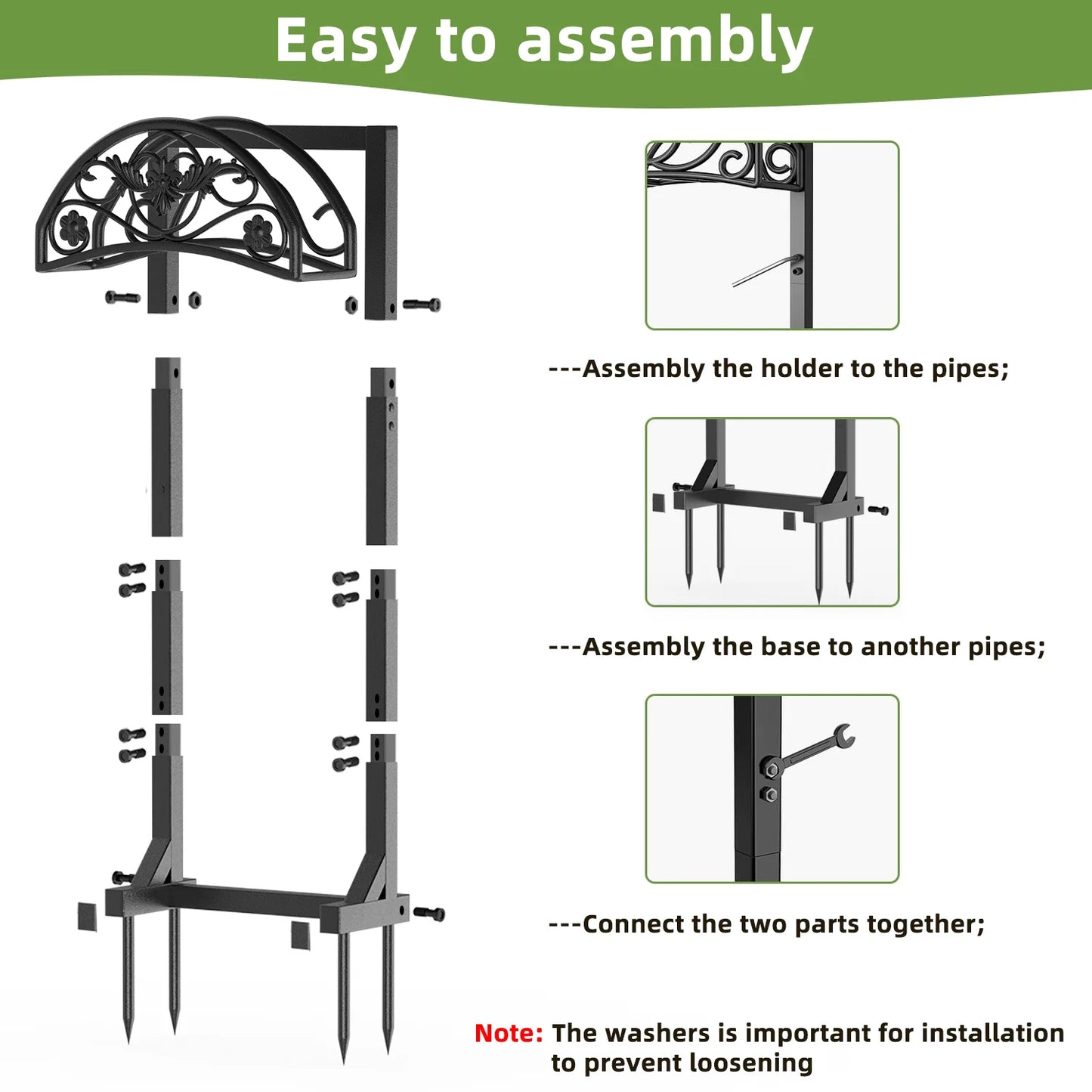 Easy to assembly

---Assembly the holder to the pipes;

---Assembly the base to another pipes;

---Connect the two parts together;

Note: The washers is important for installation to prevent loosening