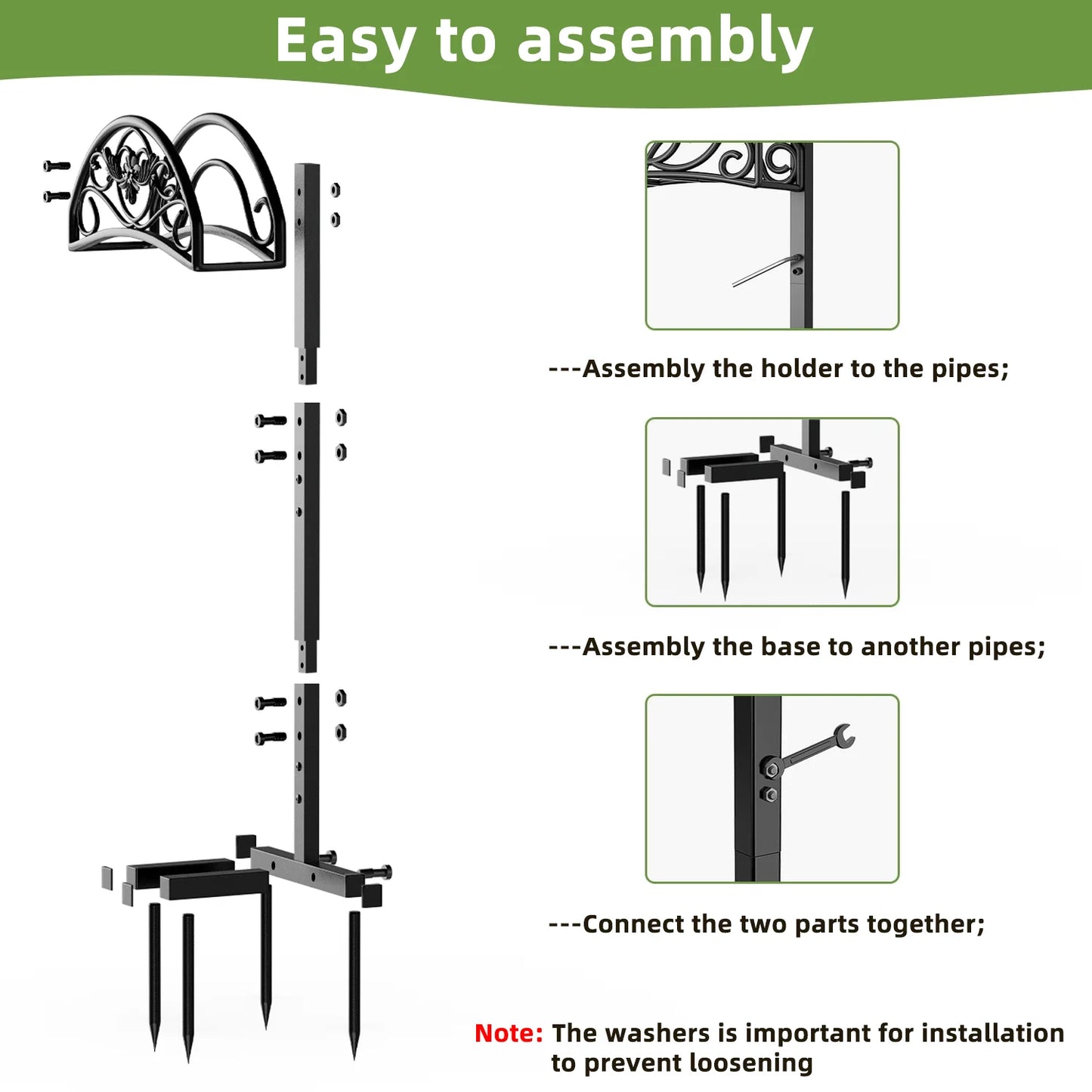 Easy to assembly

---Assembly the holder to the pipes;

---Assembly the base to another pipes;

---Connect the two parts together;

Note: The washers is important for installation to prevent loosening