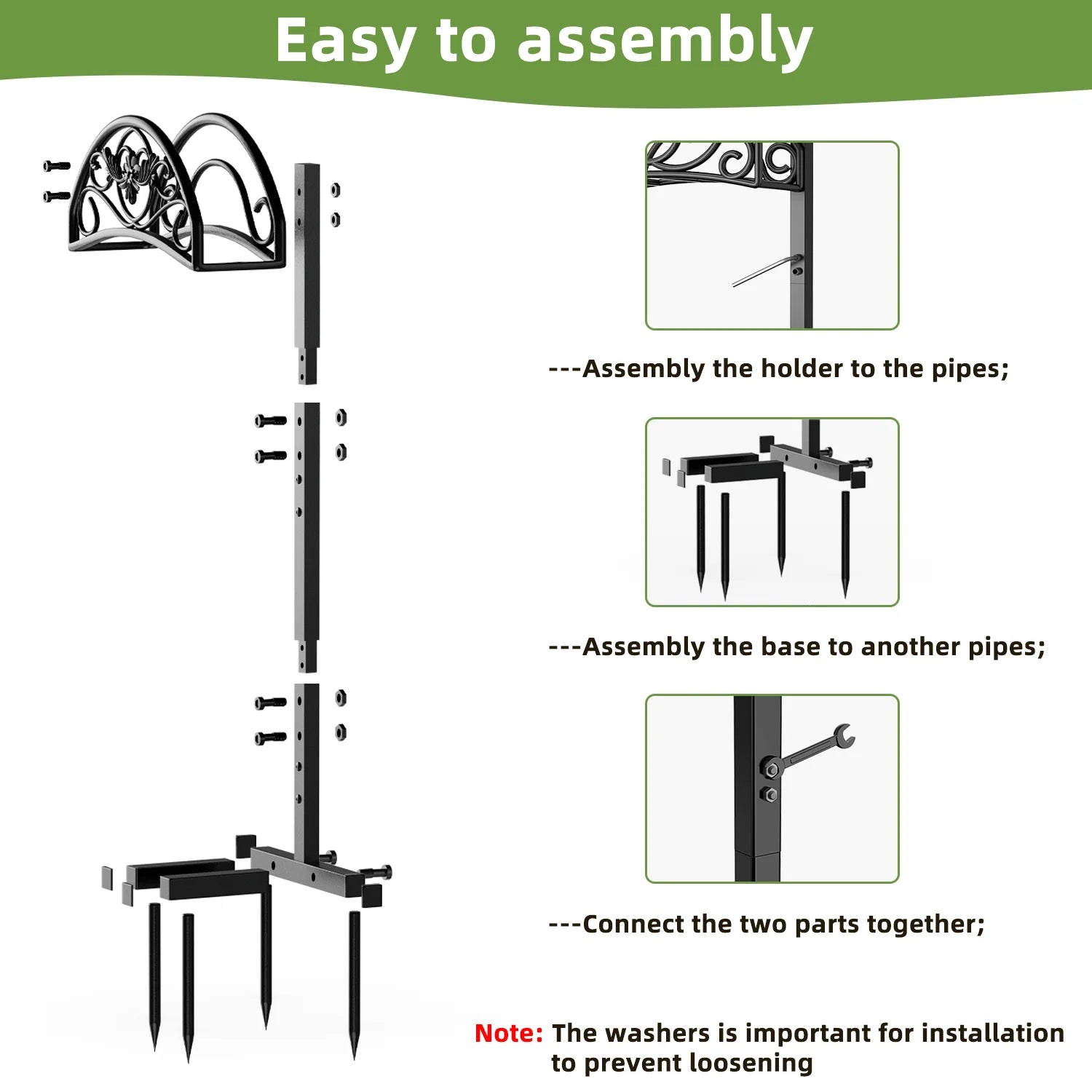 Easy to assembly

---Assembly the holder to the pipes;

---Assembly the base to another pipes;

---Connect the two parts together;

Note: The washers is important for installation to prevent loosening